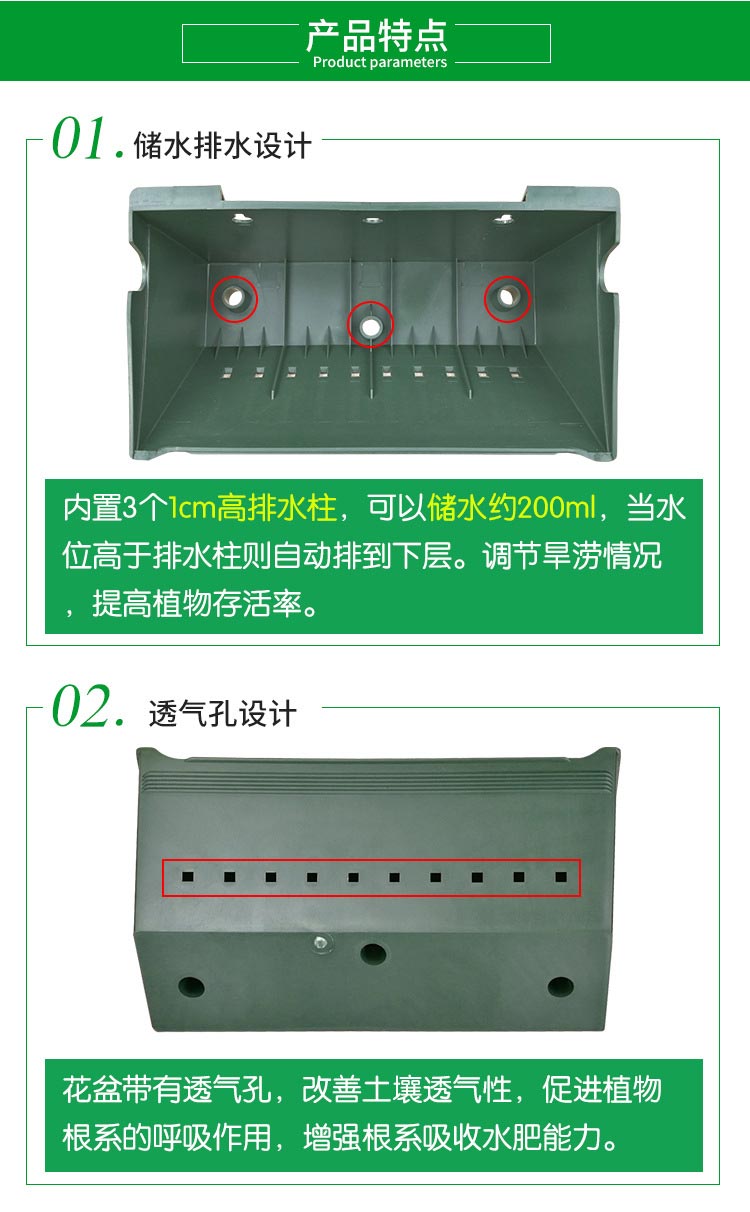 产品特点
Product parameters

01. 储水排水设计

内置3个1cm高排水柱，可以储水约200ml，当水位高于排水柱则自动排到下层。调节旱涝情况，提高植物存活率。

02. 透气孔设计

花盆带有透气孔，改善土壤透气性，促进植物根系的呼吸作用，增强根系吸收水肥能力。